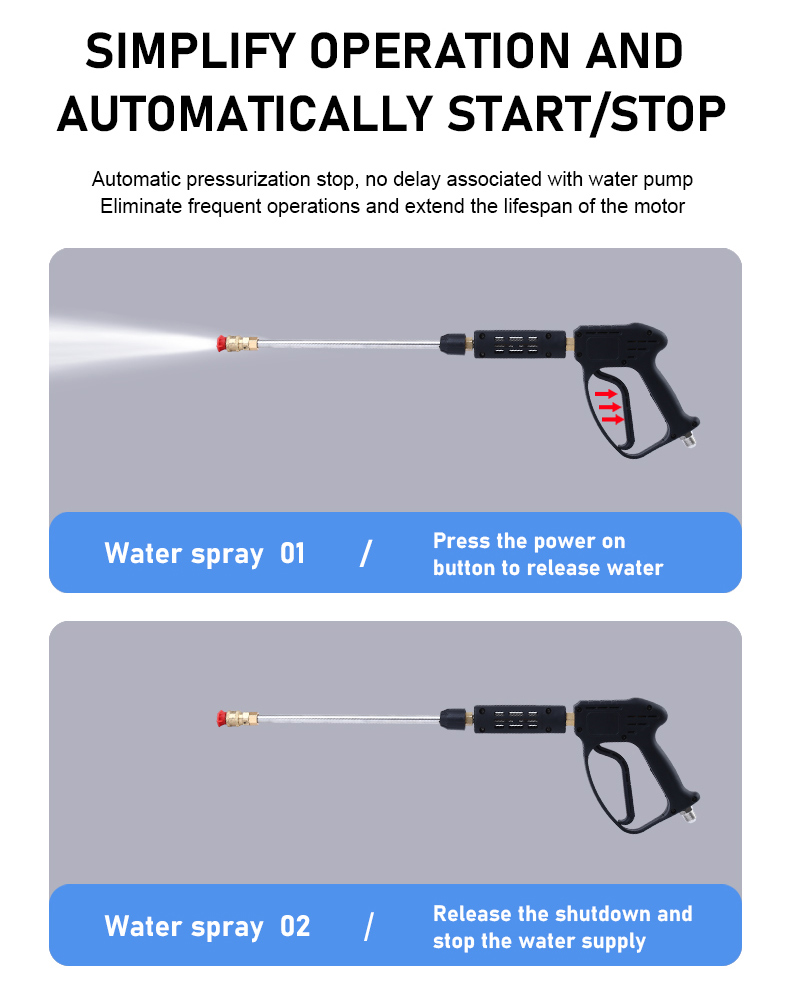 SIMPLIFY OPERATION AND AUTOMATICALLY START/STOP

Automatic pressurization stop, no delay associated with water pump
Eliminate frequent operations and extend the lifespan of the motor

Water spray 01 / Press the power on button to release water

Water spray 02 / Release the shutdown and stop the water supply